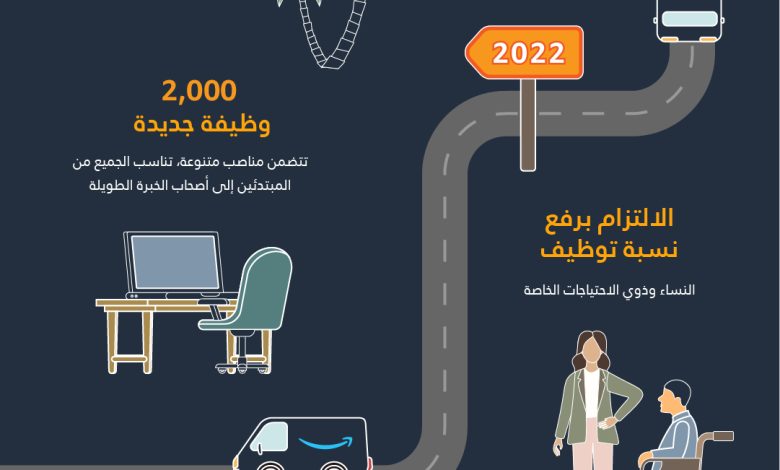 2022

2,000
وظيفة جديدة

تتضمن مناصب متنوعة، تناسب الجميع من المبتدئين إلى أصحاب الخبرة الطويلة

الالتزام برفع نسبة توظيف

النساء وذوي الاحتياجات الخاصة