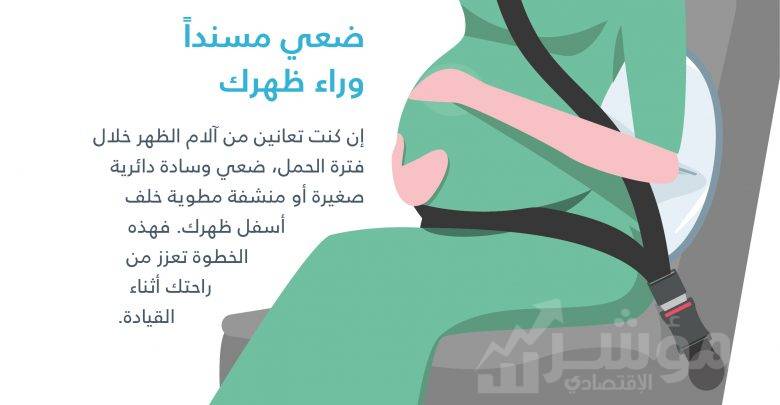 ضعي مسنداً وراء ظهرك

إن كنت تعانين من آلام الظهر خلال فترة الحمل، ضعي وسادة دائرية صغيرة أو منشفة مطوية خلف أسفل ظهرك. فهذه الخطوة تعزز من راحتك أثناء القيادة.

مؤشر الاقتصادي